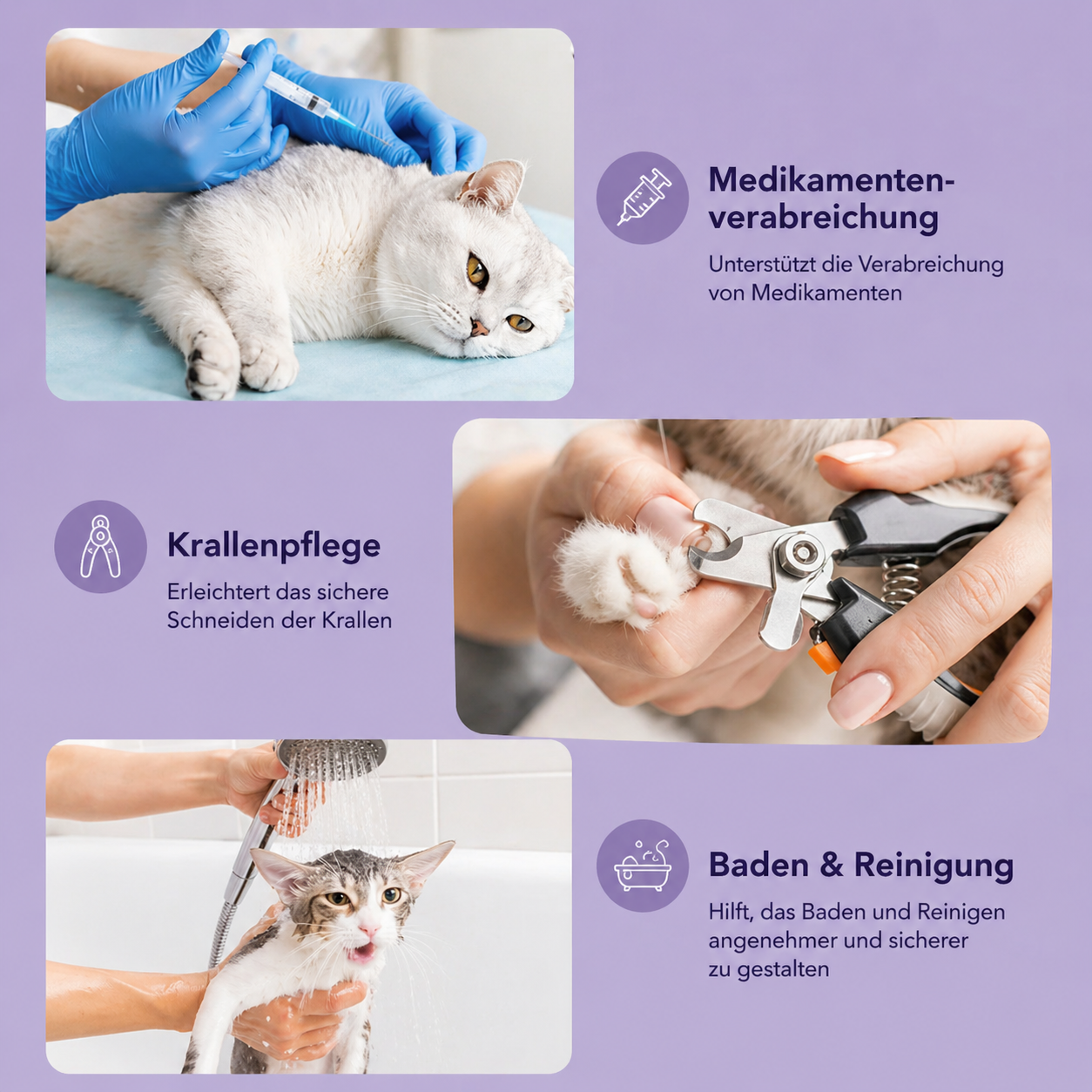 Medikamentenverabreichung

Unterstützt die Verabreichung von Medikamenten

Krallenpflege

Erleichtert das sichere Schneiden der Krallen

Baden & Reinigung

Hilft, das Baden und Reinigen angenehmer und sicherer zu gestalten