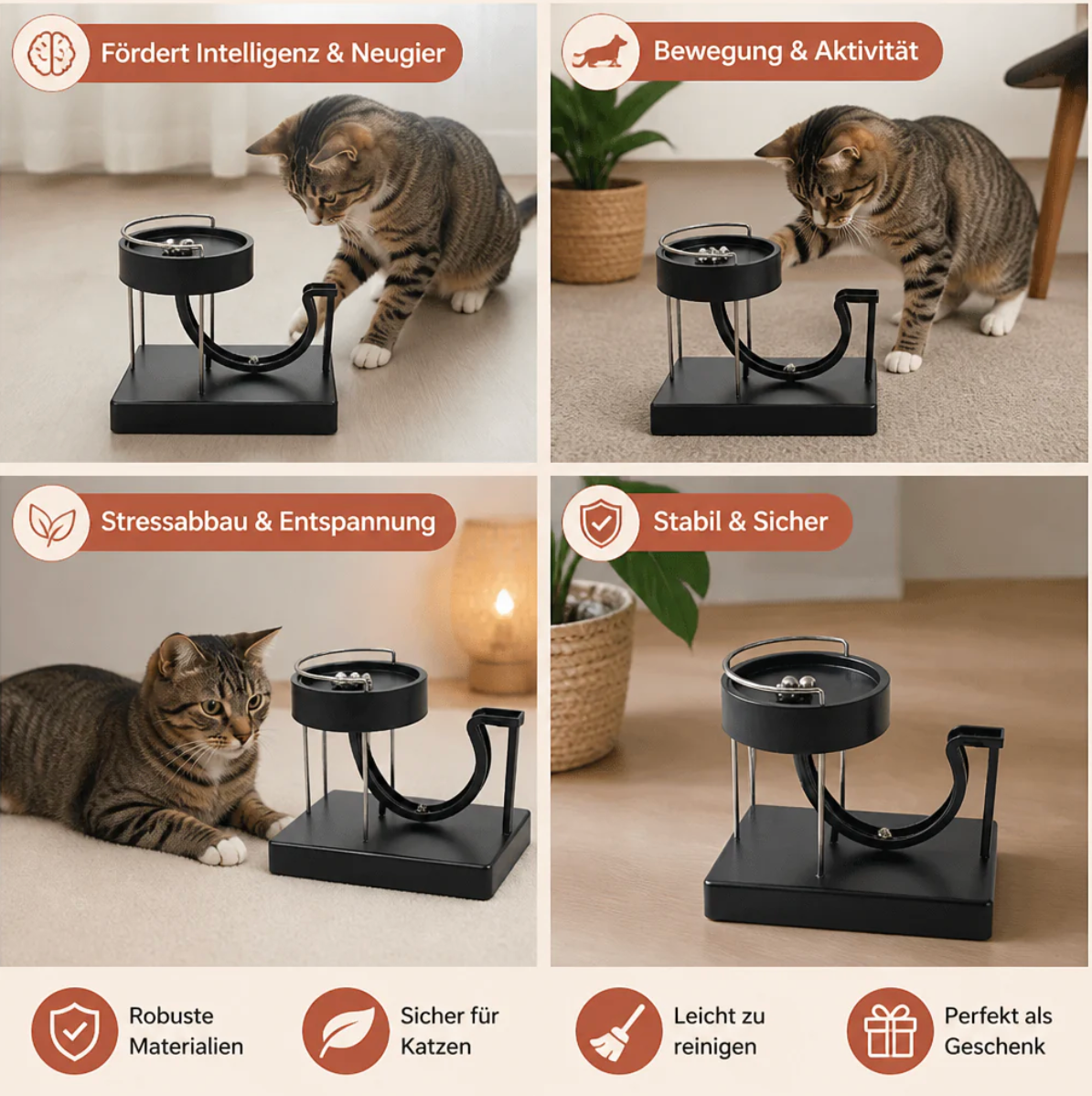 Fördert Intelligenz & Neugier

Bewegung & Aktivität

Stressabbau & Entspannung

Stabil & Sicher

Robuste
Materialien

Sicher für
Katzen

Leicht zu
reinigen

Perfekt als
Geschenk