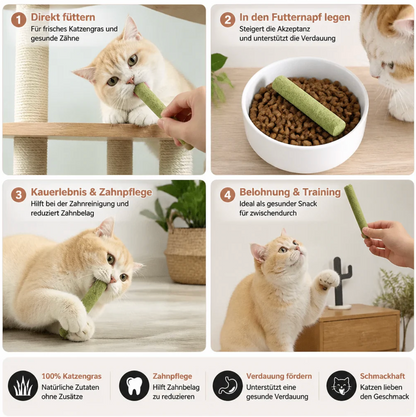 1 Direkt füttern
Für frisches Katzengras und gesunde Zähne

2 In den Futternapf legen
Steigert die Akzeptanz und unterstützt die Verdauung

3 Kauerlebnis & Zahnpflege
Hilft bei der Zahnreinigung und reduziert Zahnbelag

4 Belohnung & Training
Ideal als gesunder Snack für zwischendurch

100% Katzengras
Natürliche Zutaten ohne Zusätze

Zahnpflege
Hilft Zahnbelag zu reduzieren

Verdauung fördern
Unterstützt eine gesunde Verdauung

Schmackhaft
Katzen lieben den Geschmack