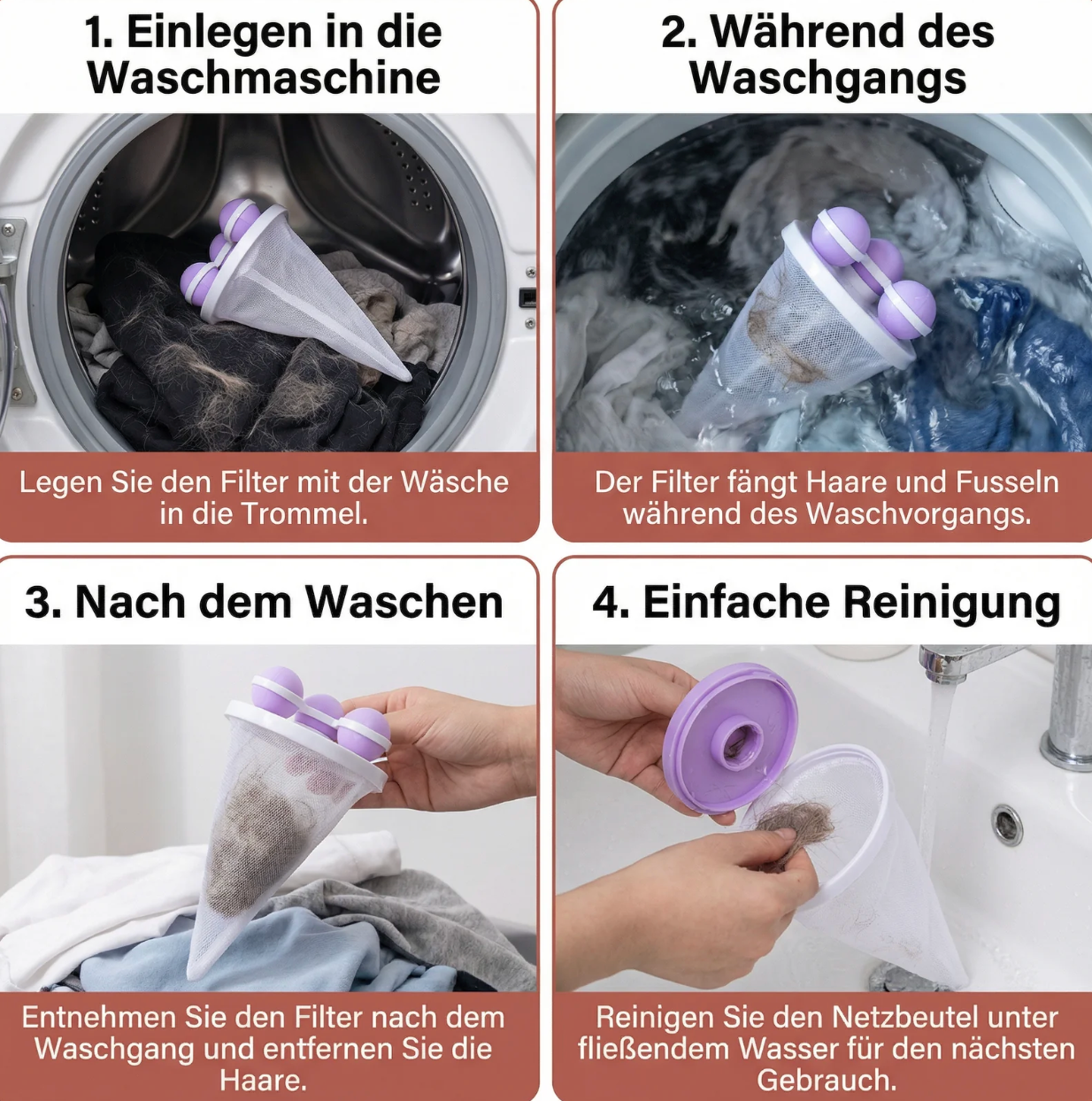 1. Einlegen in die Waschmaschine

Legen Sie den Filter mit der Wäsche in die Trommel.

2. Während des Waschgangs

Der Filter fängt Haare und Fusseln während des Waschvorgangs.

3. Nach dem Waschen

Entnehmen Sie den Filter nach dem Waschgang und entfernen Sie die Haare.

4. Einfache Reinigung

Reinigen Sie den Netzbeutel unter fließendem Wasser für den nächsten Gebrauch.