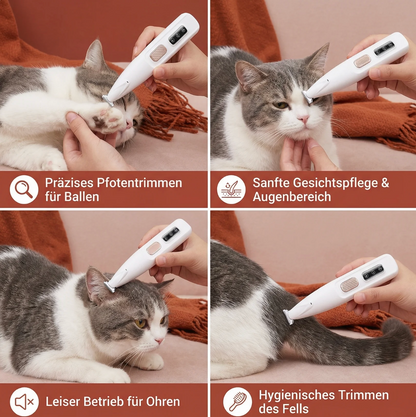 Präzises Pfotentrimmen für Ballen

Sanfte Gesichtspflege & Augenbereich

Leiser Betrieb für Ohren

Hygienisches Trimmen des Fells