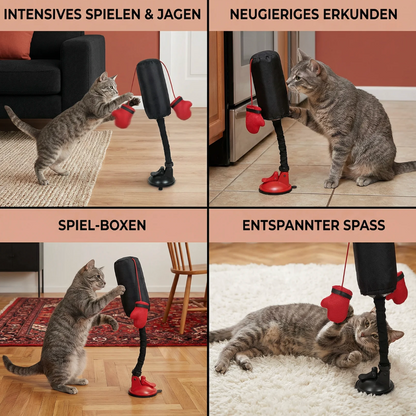 INTENSIVES SPIELEN & JAGEN

NEUGIERIGES ERKUNDEN

SPIEL-BOXEN

ENTSPANNTER SPASS