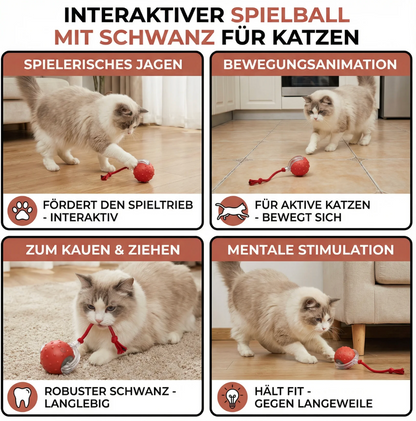 INTERAKTIVER SPIELBALL MIT SCHWANZ FÜR KATZEN

SPIELERISCHES JAGEN

FÖRDERT DEN SPIELTRIEB - INTERAKTIV

BEWEGUNGSANIMATION

FÜR AKTIVE KATZEN - BEWEGT SICH

ZUM KAUEN & ZIEHEN

ROBUSTER SCHWANZ - LANGLEBIG

MENTALE STIMULATION

HÄLT FIT - GEGEN LANGEWEILE